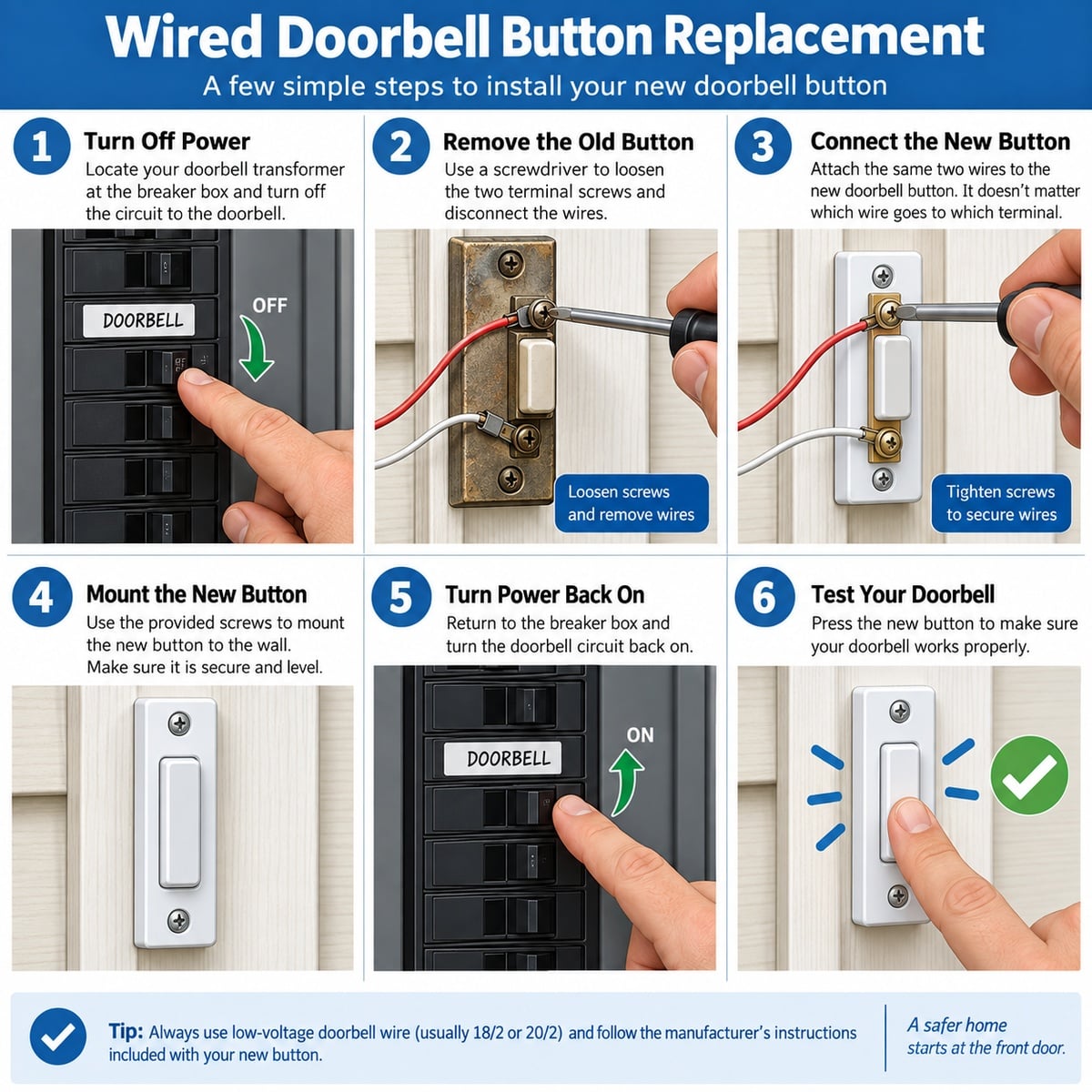 Wired Doorbell Button Replacement

A few simple steps to install your new doorbell button

1 Turn Off Power

Locate your doorbell transformer at the breaker box and turn off the circuit to the doorbell.

DOORBELL

OFF

2 Remove the Old Button

Use a screwdriver to loosen the two terminal screws and disconnect the wires.

Loosen screws and remove wires

3 Connect the New Button

Attach the same two wires to the new doorbell button. It doesn't matter which wire goes to which terminal.

Tighten screws to secure wires

4 Mount the New Button

Use the provided screws to mount the new button to the wall. Make sure it is secure and level.

5 Turn Power Back On

Return to the breaker box and turn the doorbell circuit back on.

DOORBELL

ON

6 Test Your Doorbell

Press the new button to make sure your doorbell works properly.

Tip: Always use low-voltage doorbell wire (usually 18/2 or 20/2) and follow the manufacturer's instructions included with your new button.

A safer home starts at the front door.